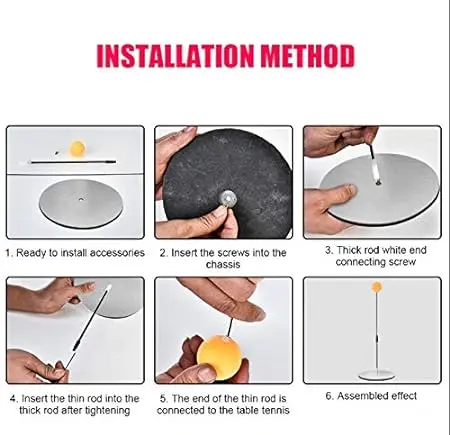 INSTALLATION METHOD

1. Ready to install accessories

2. Insert the screws into the chassis

3. Thick rod white end connecting screw

4. Insert the thin rod into the thick rod after tightening

5. The end of the thin rod is connected to the table tennis

6. Assembled effect